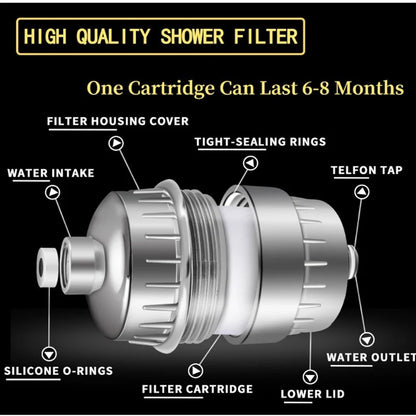 HIGH QUALITY SHOWER FILTER

One Cartridge Can Last 6-8 Months

FILTER HOUSING COVER

TIGHT-SEALING RINGS

WATER INTAKE

TELFON TAP

SILICONE O-RINGS

FILTER CARTRIDGE

LOWER LID

WATER OUTLET